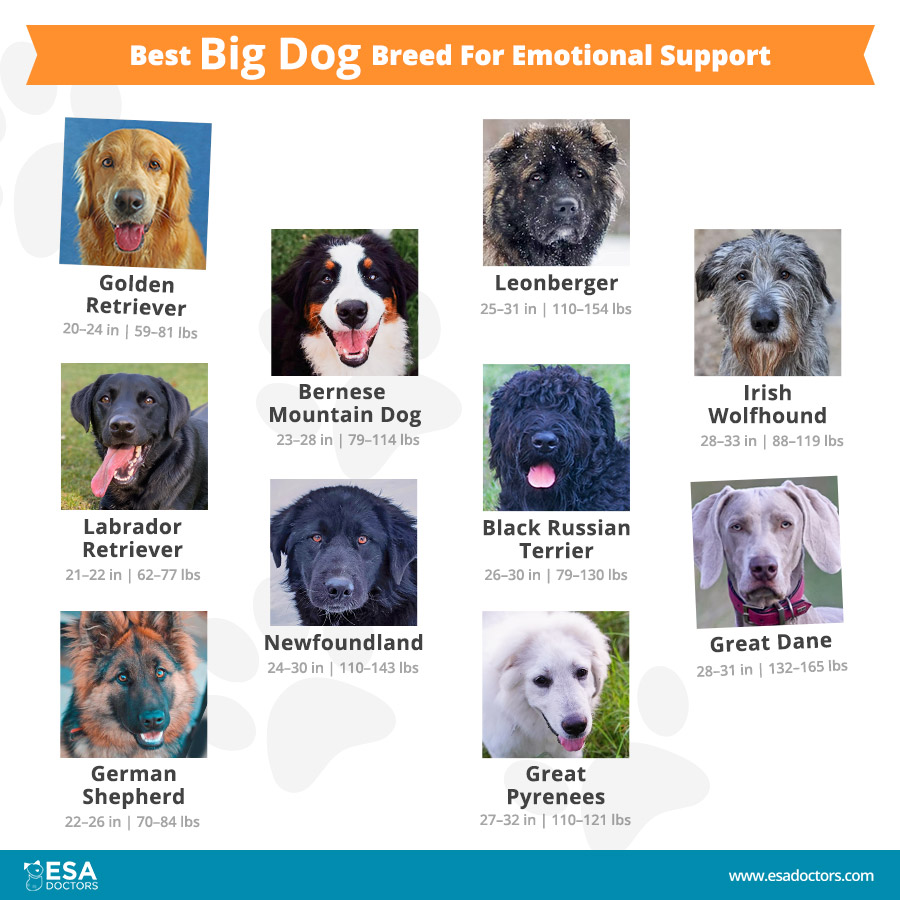 Best Big Dog Breed For Emotional Support

Golden Retriever
20–24 in | 59–81 lbs

Labrador Retriever
21–22 in | 62–77 lbs

German Shepherd
22–26 in | 70–84 lbs

Bernese Mountain Dog
23–28 in | 79–114 lbs

Newfoundland
24–30 in | 110–143 lbs

Leonberger
25–31 in | 110–154 lbs

Black Russian Terrier
26–30 in | 79–130 lbs

Great Pyrenees
27–32 in | 110–121 lbs

Irish Wolfhound
28–33 in | 88–119 lbs

Great Dane
28–31 in | 132–165 lbs

ESA DOCTORS

www.esadoctors.com