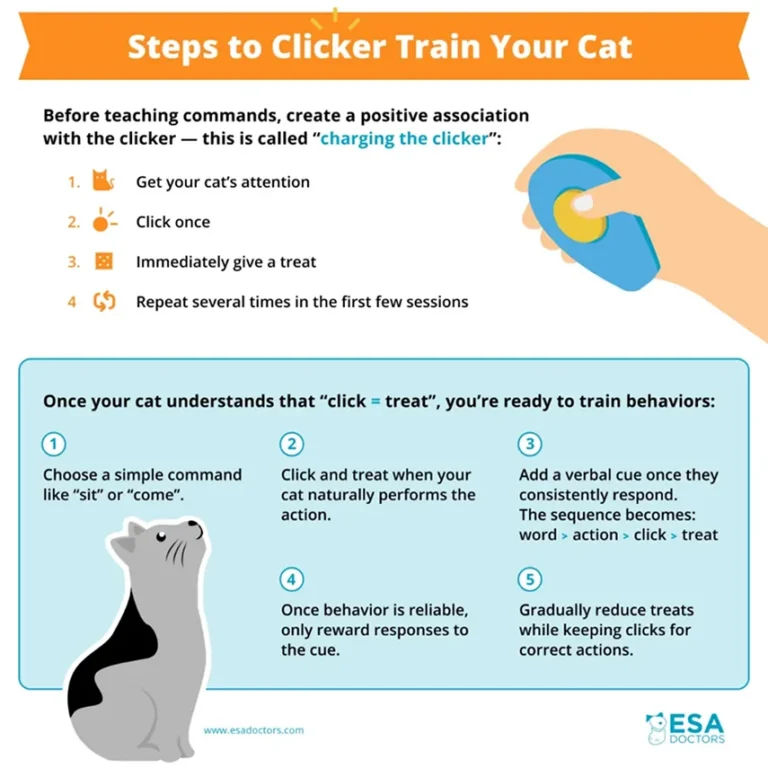 Steps to Clicker Train Your Cat

Before teaching commands, create a positive association with the clicker — this is called "charging the clicker":

1. Get your cat's attention

2. Click once

3. Immediately give a treat

4 Repeat several times in the first few sessions

Once your cat understands that "click = treat", you're ready to train behaviors:

1
Choose a simple command like "sit" or "come".

2
Click and treat when your cat naturally performs the action.

3
Add a verbal cue once they consistently respond. The sequence becomes: word > action > click > treat

4
Once behavior is reliable, only reward responses to the cue.

5
Gradually reduce treats while keeping clicks for correct actions.

www.esadoctors.com

ESA DOCTORS